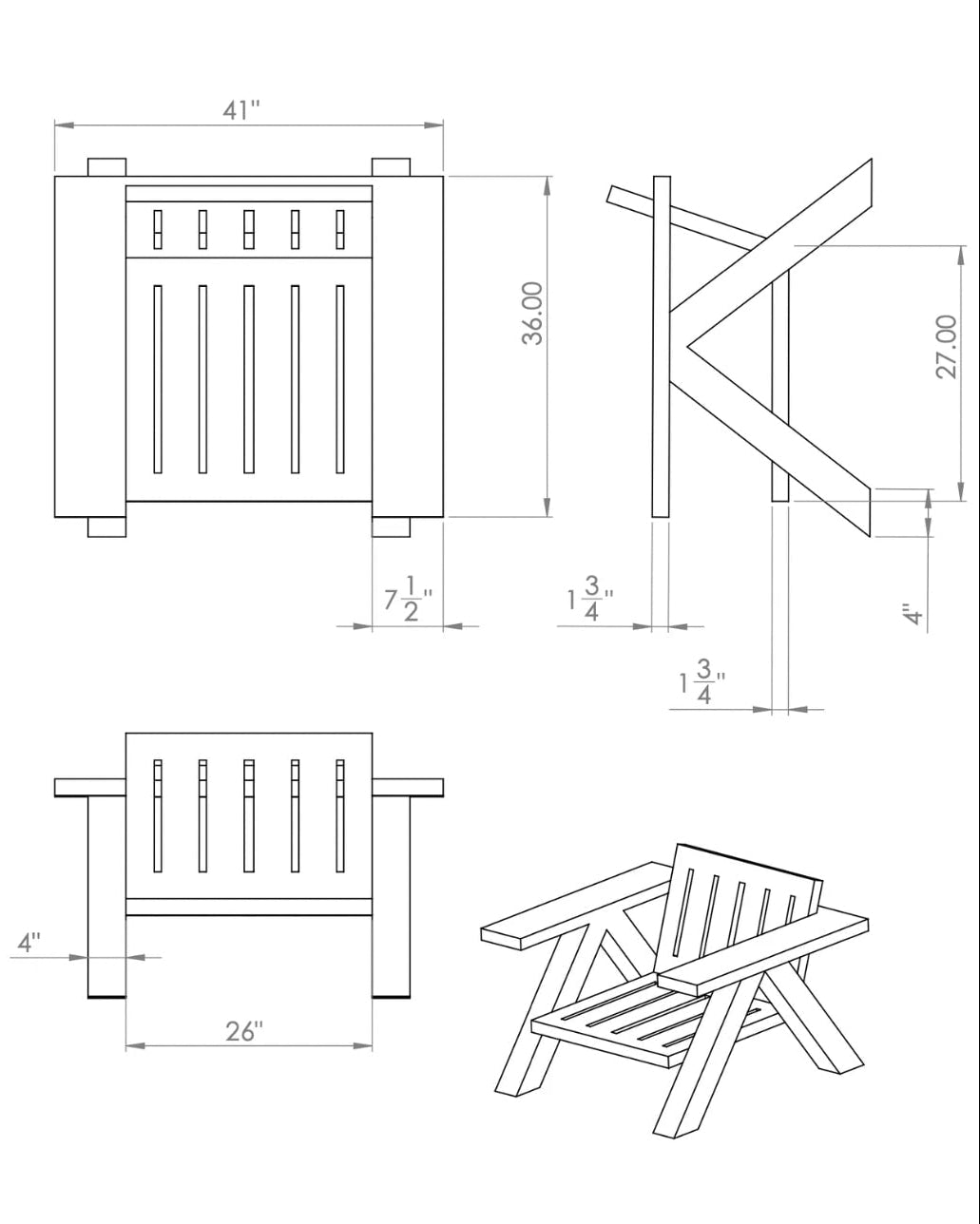 41"

36.00

27.00

$7\frac{1}{2}$"

$1\frac{3}{4}$"

4"

$1\frac{3}{4}$"

4"

26"